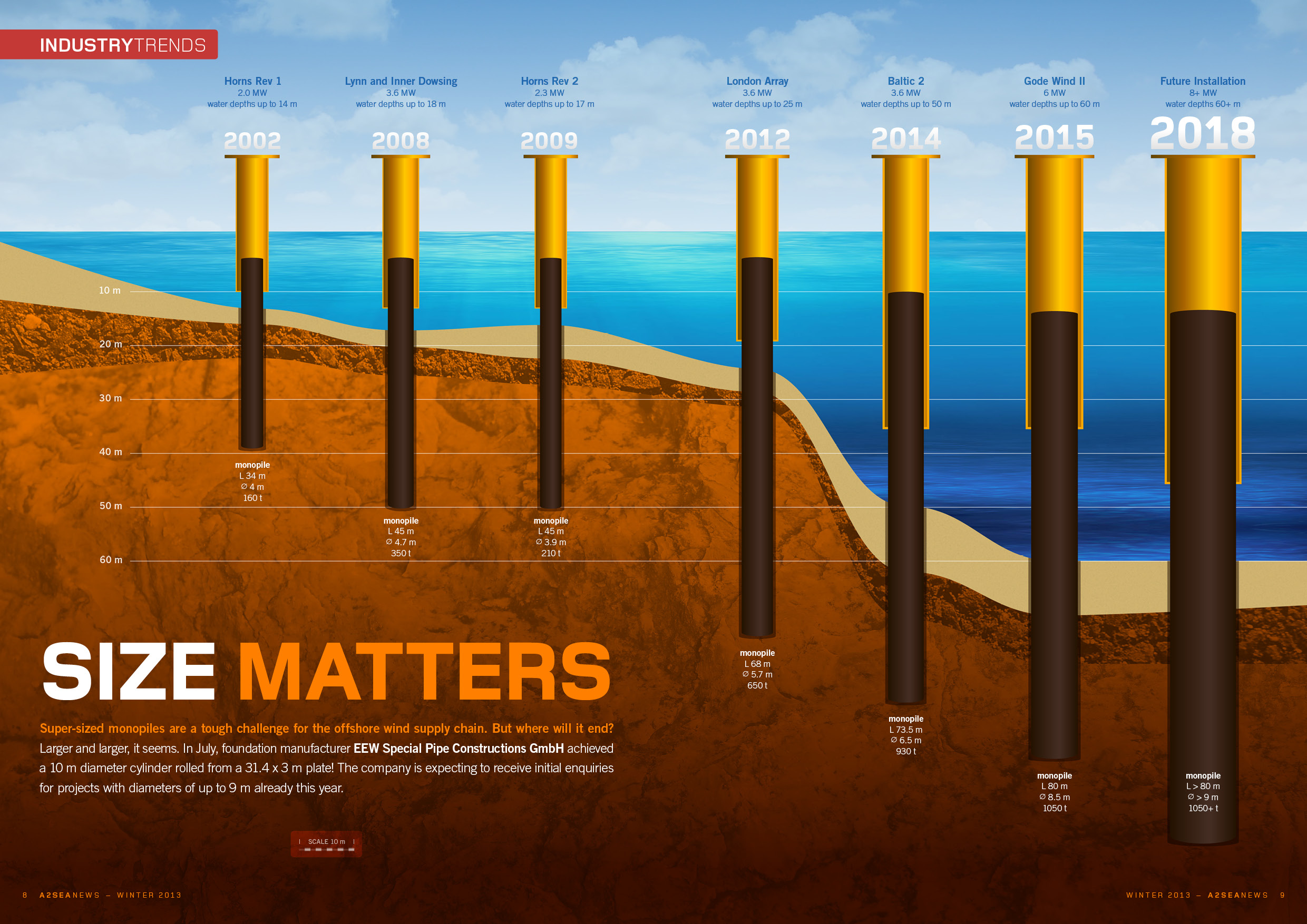 INDUSTRYTRENDS

Horns Rev 1
2.0 MW
water depths up to 14 m

2002

Lynn and Inner Dowsing
3.6 MW
water depths up to 18 m

2008

Horns Rev 2
2.3 MW
water depths up to 17 m

2009

London Array
3.6 MW
water depths up to 25 m

2012

Baltic 2
3.6 MW
water depths up to 50 m

2014

Gode Wind II
6 MW
water depths up to 60 m

2015

Future Installation
8+ MW
water depths 60+ m

2018

10 m
20 m
30 m
40 m
50 m
60 m

monopile
L 34 m
∅ 4 m
160 t

monopile
L 45 m
∅ 4.7 m
350 t

monopile
L 45 m
∅ 3.9 m
210 t

monopile
L 68 m
∅ 5.7 m
650 t

monopile
L 73.5 m
∅ 6.5 m
930 t

monopile
L 80 m
∅ 8.5 m
1050 t

monopile
L > 80 m
∅ > 9 m
1050+ t

SIZE MATTERS

Super-sized monopiles are a tough challenge for the offshore wind supply chain. But where will it end? Larger and larger, it seems. In July, foundation manufacturer EEW Special Pipe Constructions GmbH achieved a 10 m diameter cylinder rolled from a 31.4 x 3 m plate! The company is expecting to receive initial enquiries for projects with diameters of up to 9 m already this year.

SCALE 10 m

8 A2SEANEWS – WINTER 2013

WINTER 2013 – A2SEANEWS 9